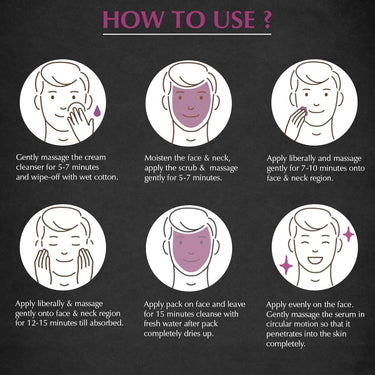 HOW TO USE ?

Gently massage the cream cleanser for 5-7 minutes and wipe-off with wet cotton.

Moisten the face & neck, apply the scrub & massage gently for 5-7 minutes.

Apply liberally and massage gently for 7-10 minutes onto face & neck region.

Apply liberally & massage gently onto face & neck region for 12-15 minutes till absorbed.

Apply pack on face and leave for 15 minutes cleanse with fresh water after pack completely dries up.

Apply evenly on the face. Gently massage the serum in circular motion so that it penetrates into the skin completely.